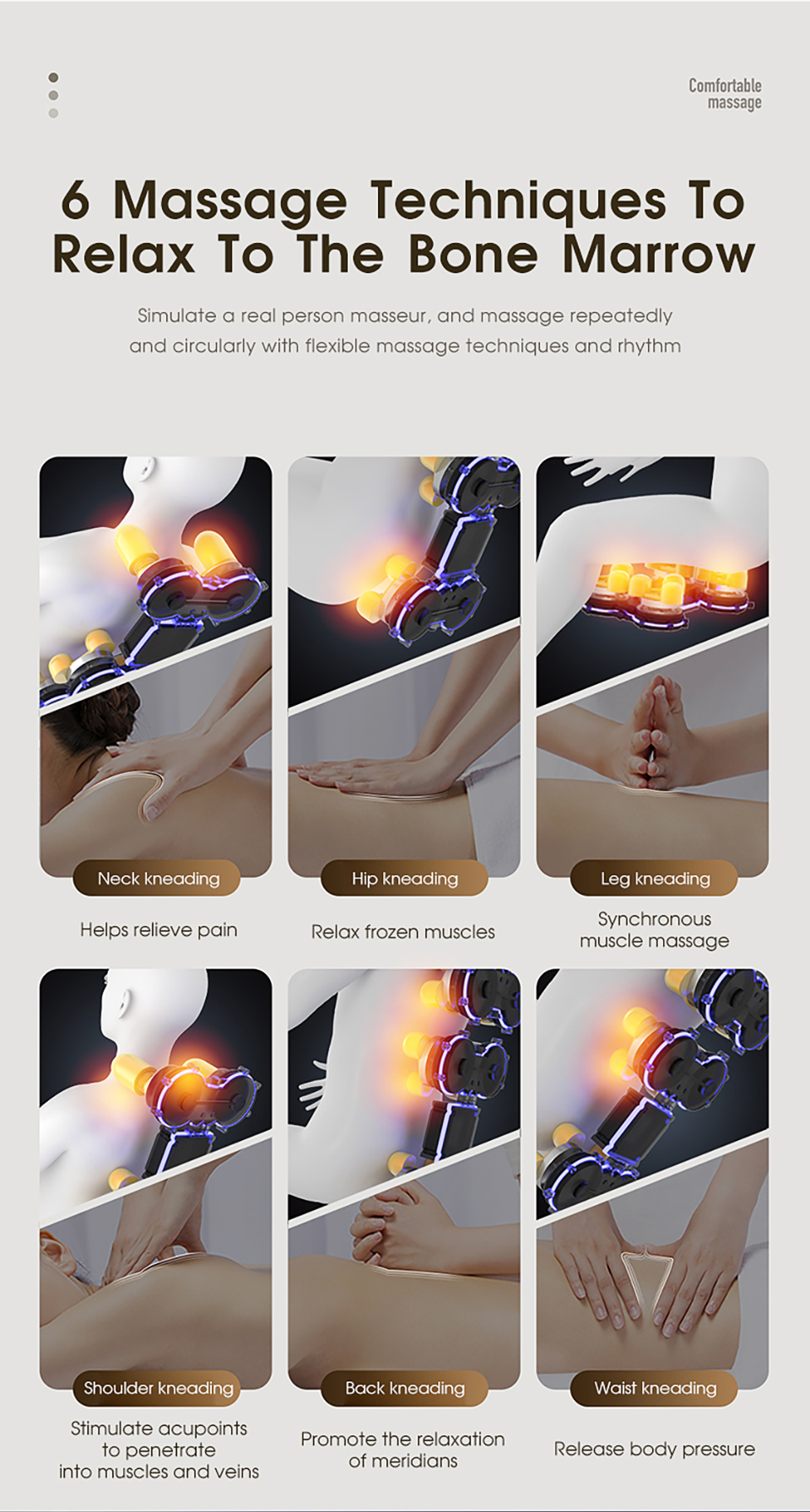 Comfortable massage

6 Massage Techniques To Relax To The Bone Marrow

Simulate a real person masseur, and massage repeatedly and circularly with flexible massage techniques and rhythm

Neck kneading

Helps relieve pain

Hip kneading

Relax frozen muscles

Leg kneading

Synchronous muscle massage

Shoulder kneading

Stimulate acupoints to penetrate into muscles and veins

Back kneading

Promote the relaxation of meridians

Waist kneading

Release body pressure